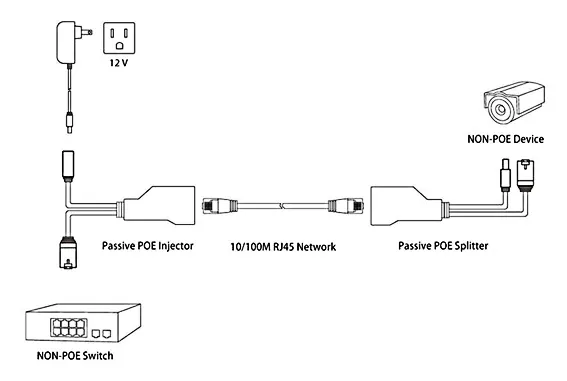 12 V

NON-POE Device

Passive POE Injector

10/100M RJ45 Network

Passive POE Splitter

NON-POE Switch