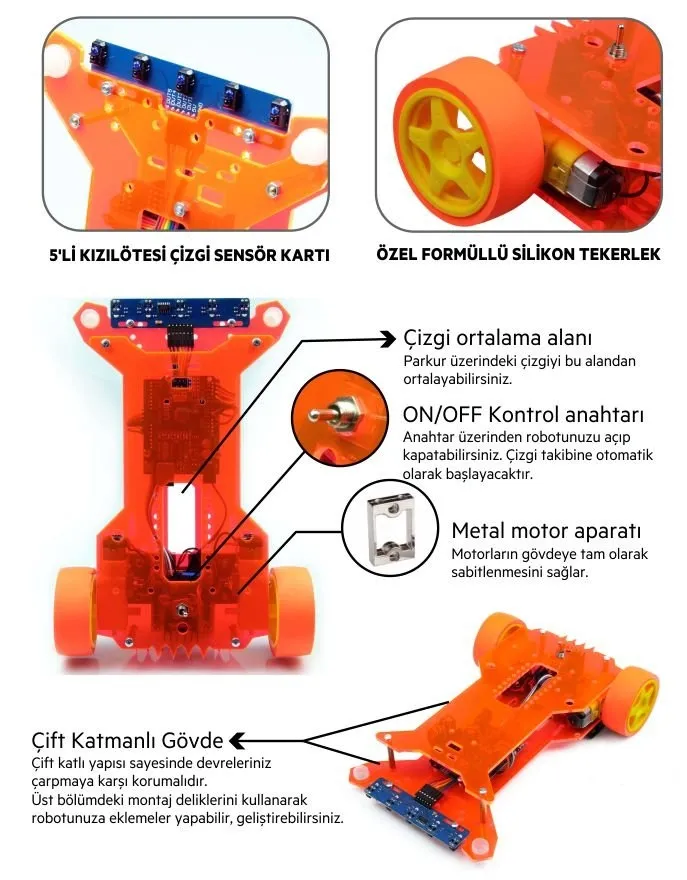 5'Lİ KIZILÖTESİ ÇİZGİ SENSÖR KARTI

ÖZEL FORMÜLLÜ SİLİKON TEKERLEK

Çizgi ortalama alanı
Parkur üzerindeki çizgiyi bu alandan ortalayabilirsiniz.

ON/OFF Kontrol anahtarı
Anahtar üzerinden robotunuzu açıp kapatabilirsiniz. Çizgi takibine otomatik olarak başlayacaktır.

Metal motor aparatı
Motorların gövdeye tam olarak sabitlenmesini sağlar.

Çift Katmanlı Gövde
Çift katlı yapısı sayesinde devreleriniz çarpmaya karşı korumalıdır.
Üst bölümdeki montaj deliklerini kullanarak robotunuza eklemeler yapabilir, geliştirebilirsiniz.