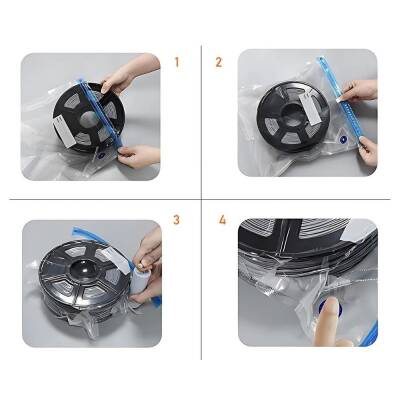 1
2
3
4