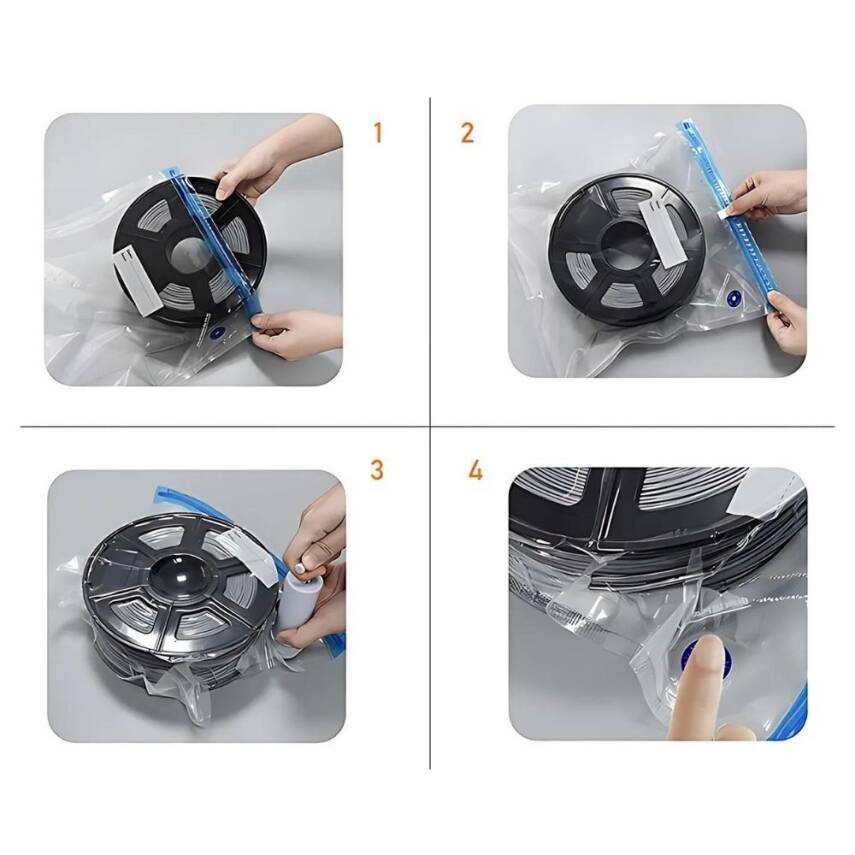 1

2

3

4